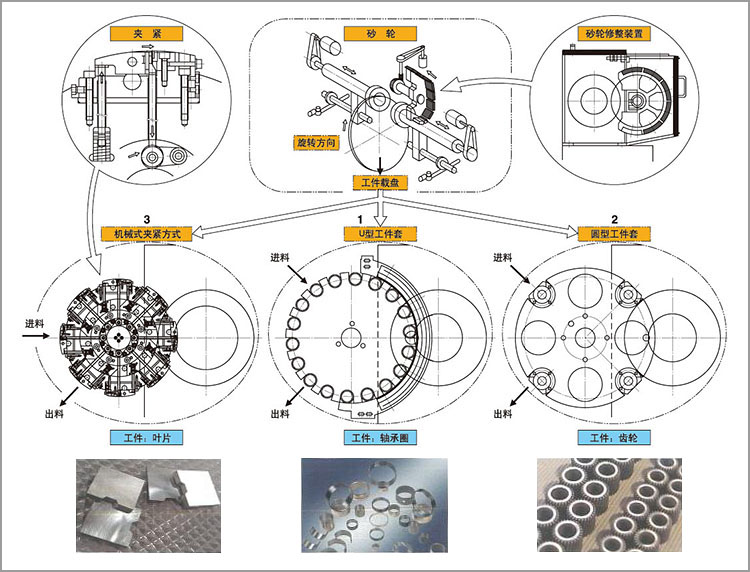 夹 紧

砂 轮

砂轮修整装置

旋转方向

工件载盘

3
机械式夹紧方式

1
U型工件套

2
圆型工件套

进料

出料

进料

出料

进料

出料

工件：叶片

工件：轴承圈

工件：齿轮